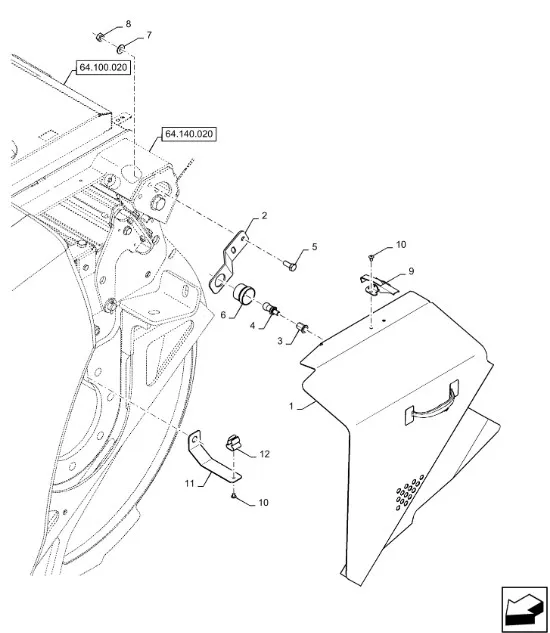 8
7
64.100.020
64.140.020
2
5
10
9
6
4
3
1
12
11
10